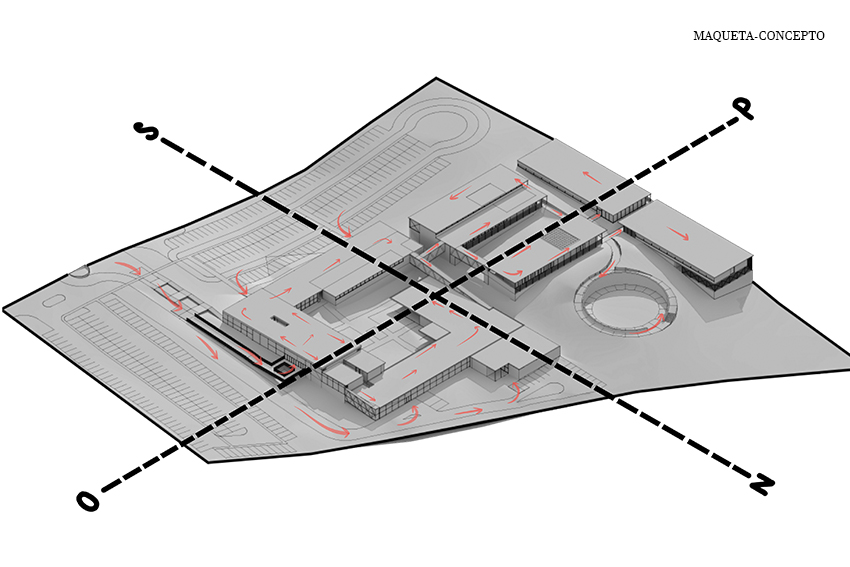 MAQUETA-CONCEPTO

S

P

O

N